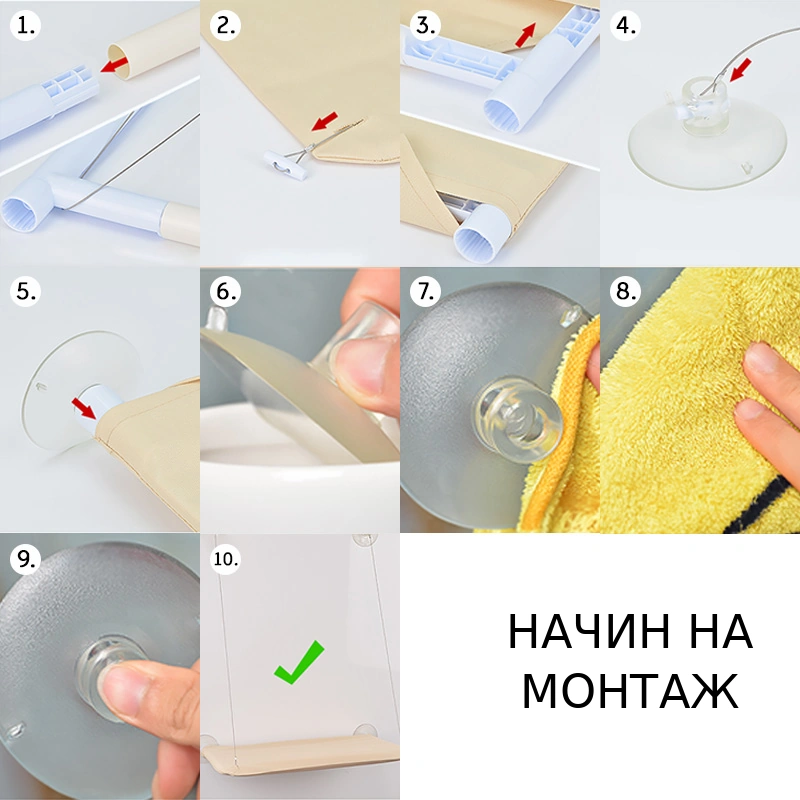 1.

2.

3.

4.

5.

6.

7.

8.

9.

10.

НАЧИН НА МОНТАЖ